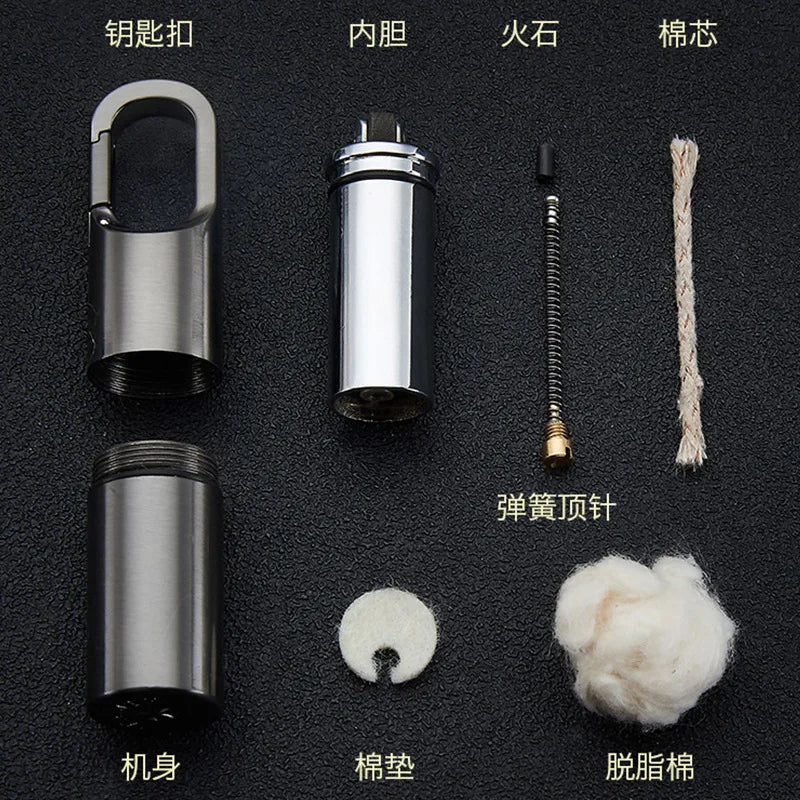 钥匙扣 内胆 火石 棉芯

弹簧顶针

机身 棉垫 脱脂棉